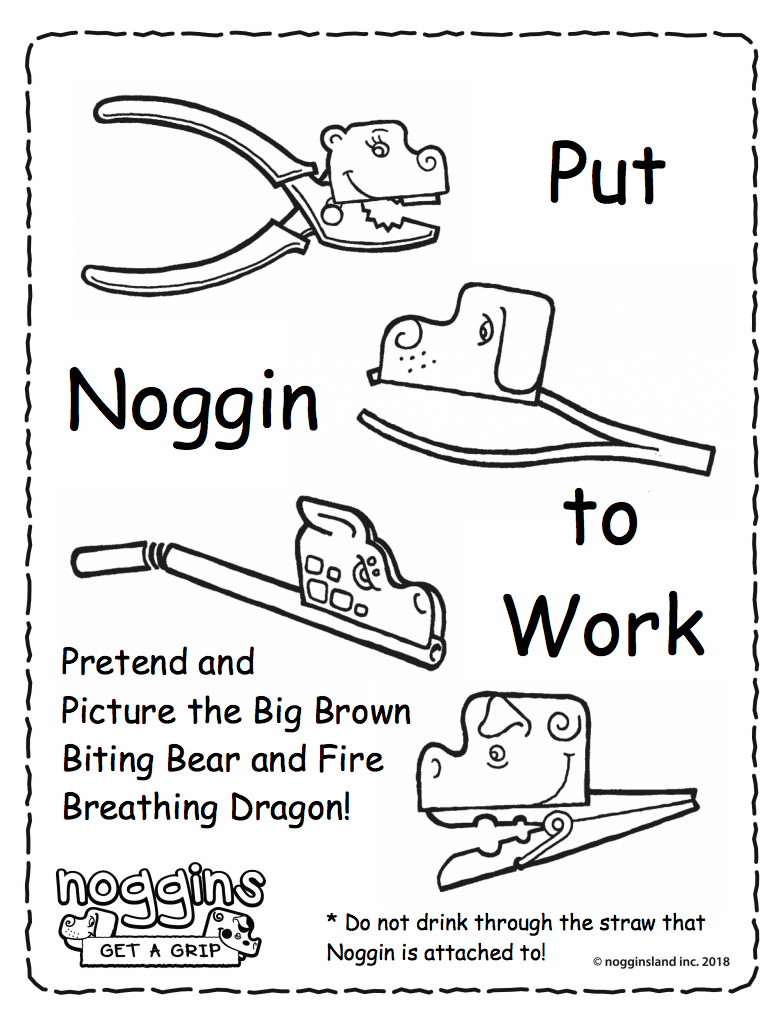 Put

Noggin

to

Work

Pretend and Picture the Big Brown Biting Bear and Fire Breathing Dragon!

noggins
GET A GRIP

* Do not drink through the straw that Noggin is attached to!

© nogginsland inc. 2018